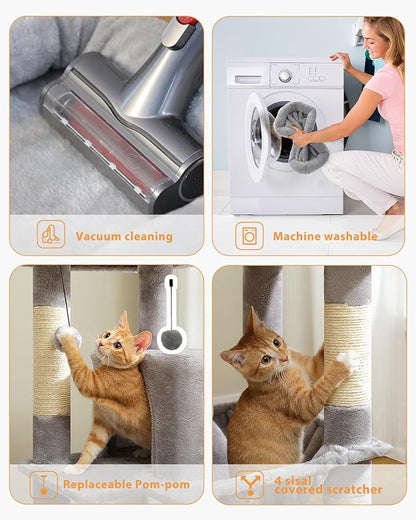 Vacuum cleaning

Machine washable

Replaceable Pom-pom

4 sisal covered scratcher