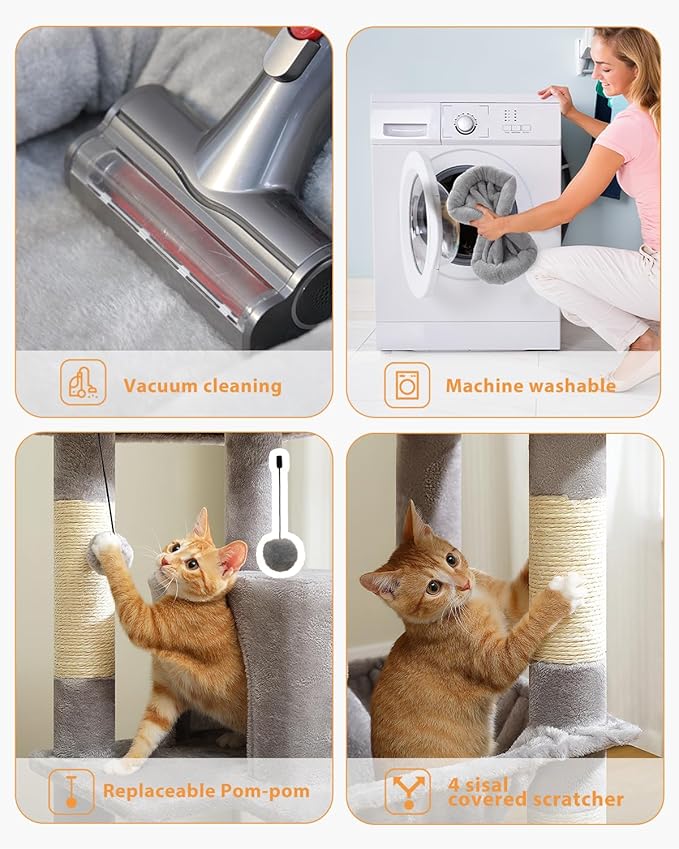 Vacuum cleaning

Machine washable

Replaceable Pom-pom

4 sisal covered scratcher