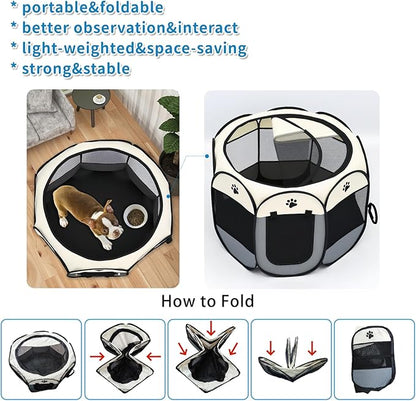 * portable&foldable
* better observation&interact
* light-weighted&space-saving
* strong&stable

How to Fold