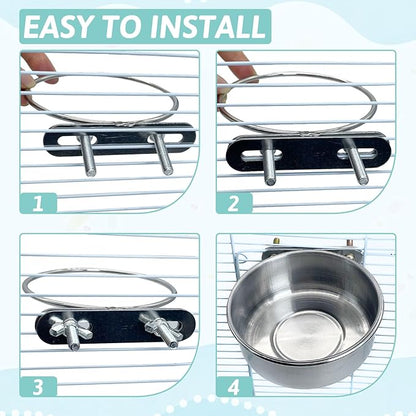 EASY TO INSTALL

1

2

3

4