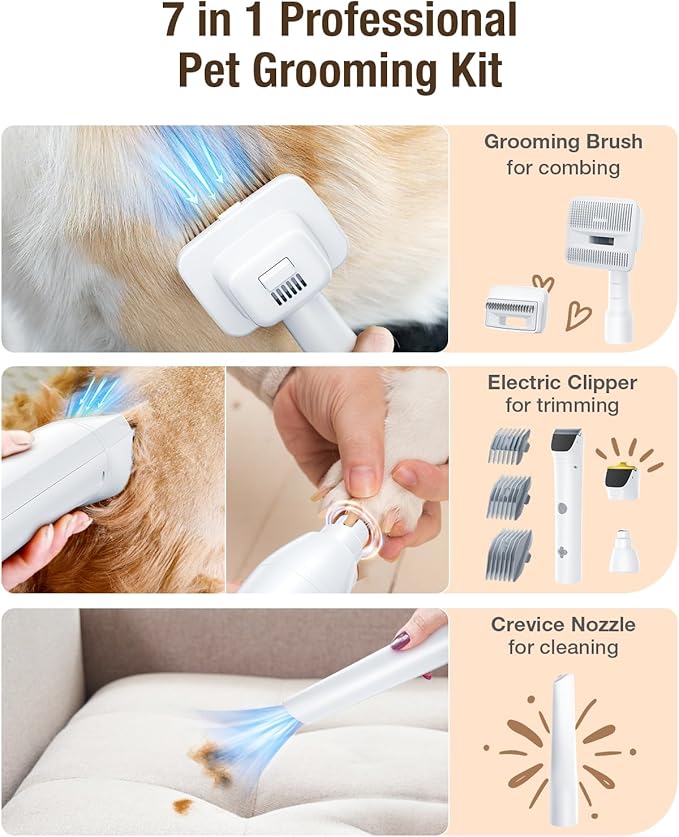 7 in 1 Professional Pet Grooming Kit

Grooming Brush
for combing

Electric Clipper
for trimming

Crevice Nozzle
for cleaning