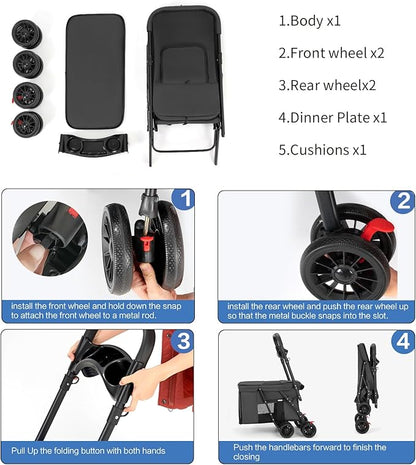 1.Body x1

2.Front wheel x2

3.Rear wheelx2

4.Dinner Plate x1

5.Cushions x1

1

install the front wheel and hold down the snap to attach the front wheel to a metal rod.

2

install the rear wheel and push the rear wheel up so that the metal buckle snaps into the slot.

3

Pull Up the folding button with both hands

4

Push the handlebars forward to finish the closing