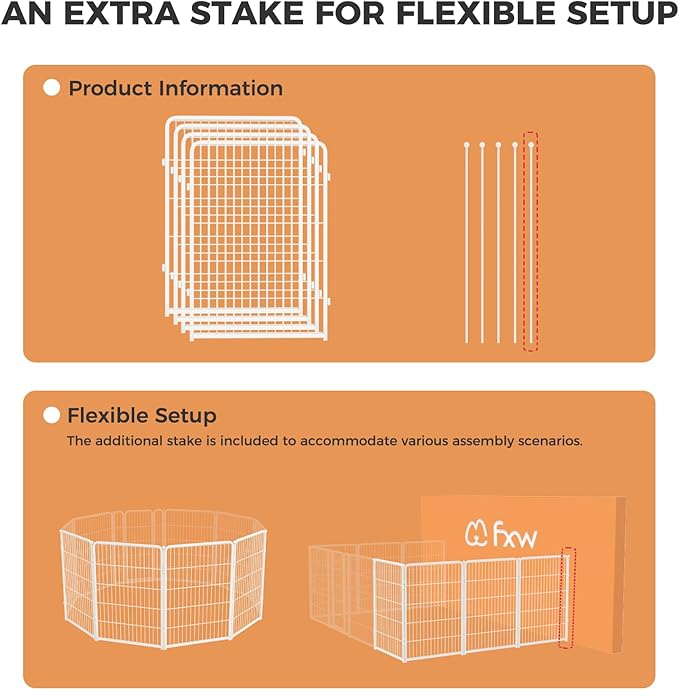 AN EXTRA STAKE FOR FLEXIBLE SETUP

Product Information

Flexible Setup
The additional stake is included to accommodate various assembly scenarios.

fxw