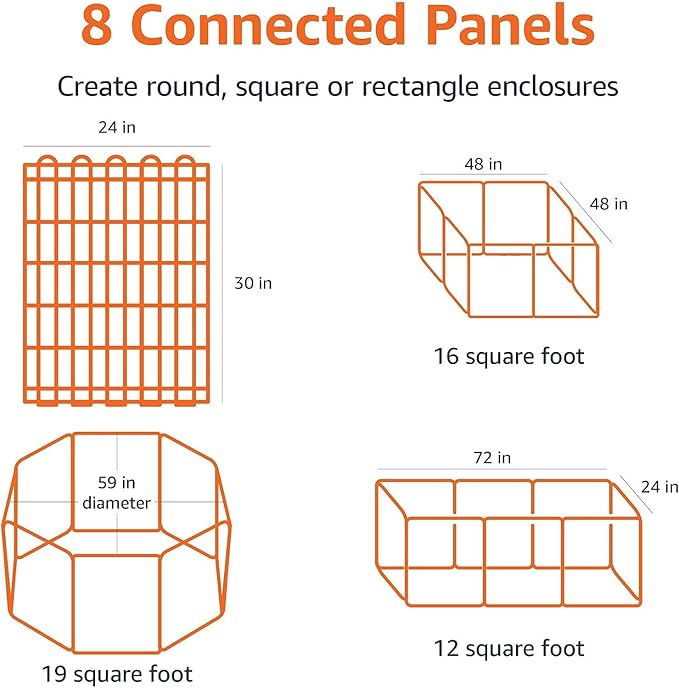 8 Connected Panels

Create round, square or rectangle enclosures

24 in

30 in

48 in

48 in

16 square foot

59 in diameter

19 square foot

72 in

24 in

12 square foot