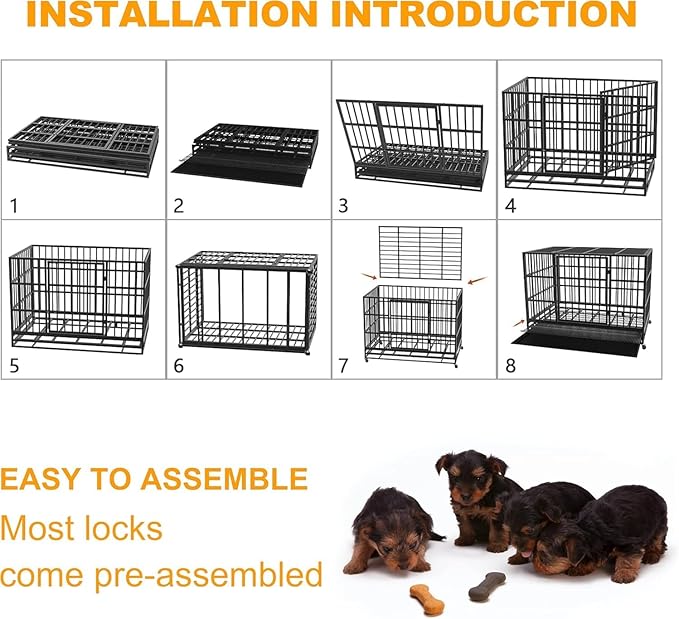 INSTALLATION INTRODUCTION

1

2

3

4

5

6

7

8

EASY TO ASSEMBLE

Most locks come pre-assembled