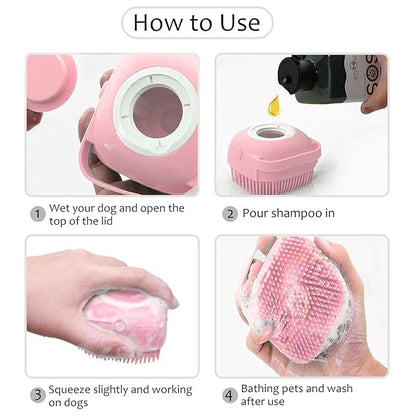 How to Use

SOS

1 Wet your dog and open the top of the lid

2 Pour shampoo in

3 Squeeze slightly and working on dogs

4 Bathing pets and wash after use