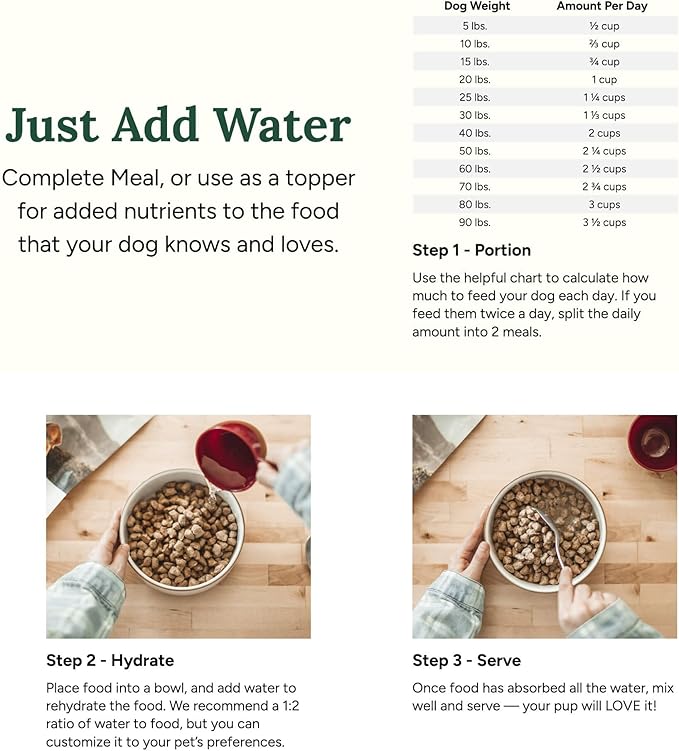 Just Add Water

Complete Meal, or use as a topper for added nutrients to the food that your dog knows and loves.

| Dog Weight | Amount Per Day |
|---|---|
| 5 lbs. | ½ cup |
| 10 lbs. | ⅔ cup |
| 15 lbs. | ¾ cup |
| 20 lbs. | 1 cup |
| 25 lbs. | 1 ¼ cups |
| 30 lbs. | 1 ⅓ cups |
| 40 lbs. | 2 cups |
| 50 lbs. | 2 ¼ cups |
| 60 lbs. | 2 ½ cups |
| 70 lbs. | 2 ¾ cups |
| 80 lbs. | 3 cups |
| 90 lbs. | 3 ½ cups |

Step 1 - Portion

Use the helpful chart to calculate how much to feed your dog each day. If you feed them twice a day, split the daily amount into 2 meals.

Step 2 - Hydrate

Place food into a bowl, and add water to rehydrate the food. We recommend a 1:2 ratio of water to food, but you can customize it to your pet's preferences.

Step 3 - Serve

Once food has absorbed all the water, mix well and serve — your pup will LOVE it!