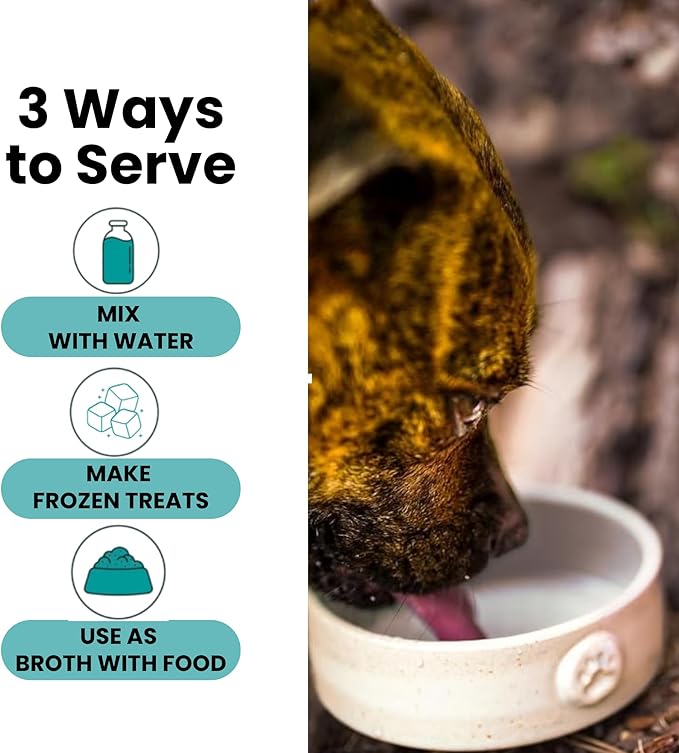 3 Ways to Serve

MIX WITH WATER

MAKE FROZEN TREATS

USE AS BROTH WITH FOOD