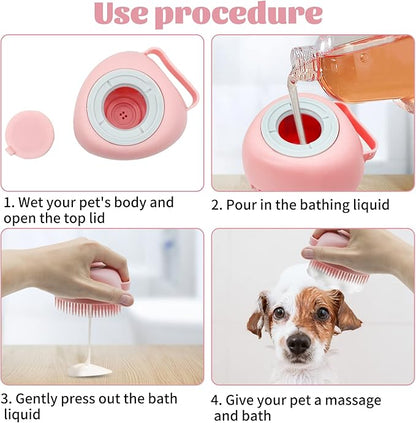 Use procedure

1. Wet your pet's body and open the top lid

2. Pour in the bathing liquid

3. Gently press out the bath liquid

4. Give your pet a massage and bath