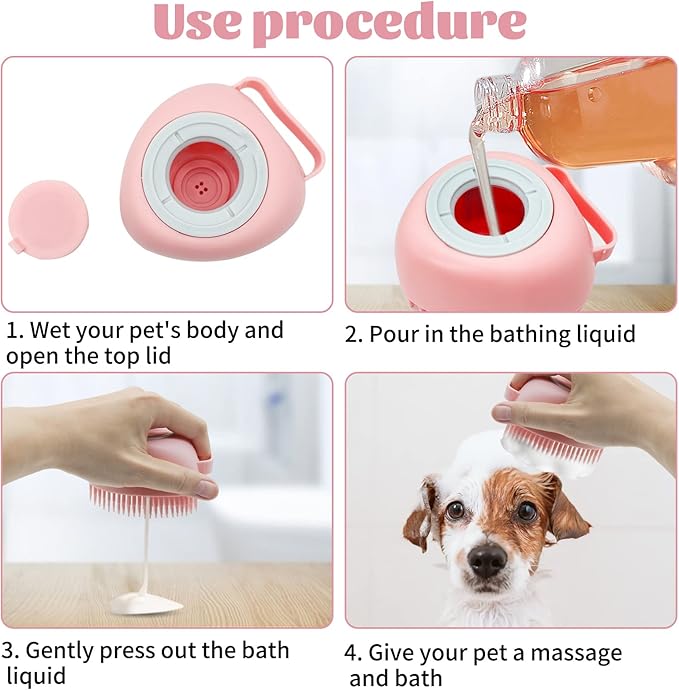 Use procedure

1. Wet your pet's body and open the top lid

2. Pour in the bathing liquid

3. Gently press out the bath liquid

4. Give your pet a massage and bath