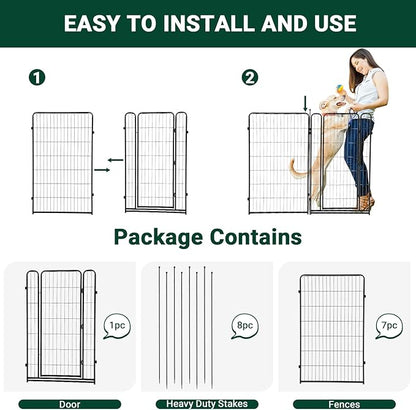 EASY TO INSTALL AND USE

1

2

Package Contains

1pc

8pc

7pc

Door

Heavy Duty Stakes

Fences