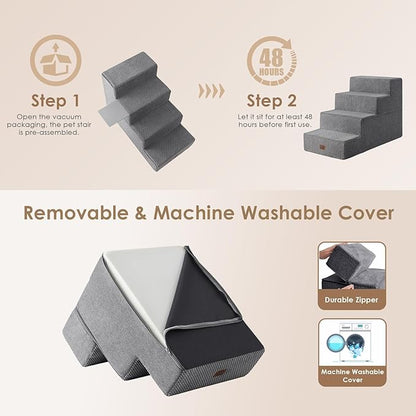 Step 1
Open the vacuum packaging, the pet stair is pre-assembled.

48 HOURS

Step 2
Let it sit for at least 48 hours before first use.

Removable & Machine Washable Cover

Durable Zipper

Machine Washable Cover