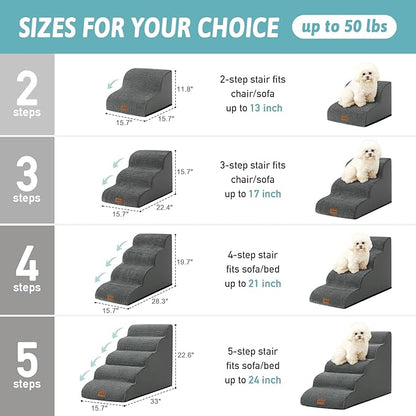 SIZES FOR YOUR CHOICE

up to 50 lbs

2
steps

11.8"
15.7"
15.7"

2-step stair fits chair/sofa up to 13 inch

3
steps

15.7"
15.7"
22.4"

3-step stair fits chair/sofa up to 17 inch

4
steps

19.7"
15.7"
28.3"

4-step stair fits sofa/bed up to 21 inch

5
steps

22.6"
15.7"
33"

5-step stair fits sofa/bed up to 24 inch