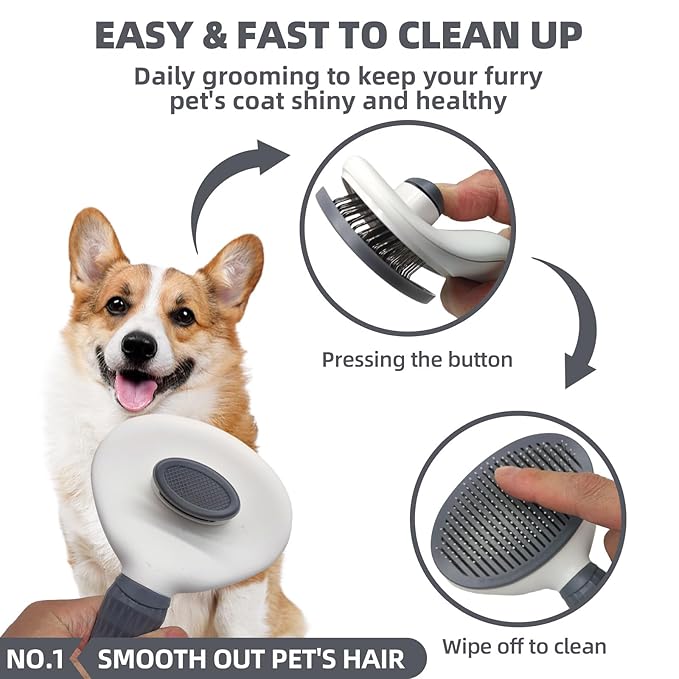 EASY & FAST TO CLEAN UP

Daily grooming to keep your furry pet's coat shiny and healthy

Pressing the button

Wipe off to clean

NO.1 SMOOTH OUT PET'S HAIR