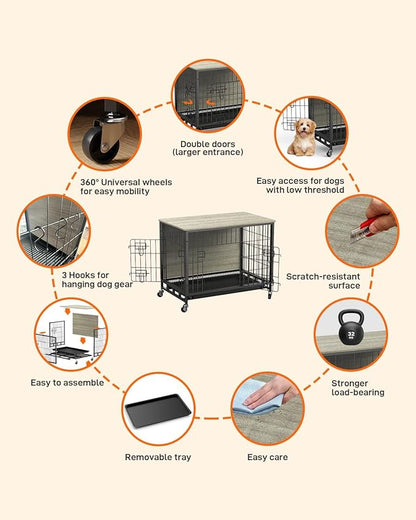 Double doors
(larger entrance)

360° Universal wheels
for easy mobility

Easy access for dogs
with low threshold

3 Hooks for
hanging dog gear

Scratch-resistant
surface

32

Easy to assemble

Stronger
load-bearing

Removable tray

Easy care