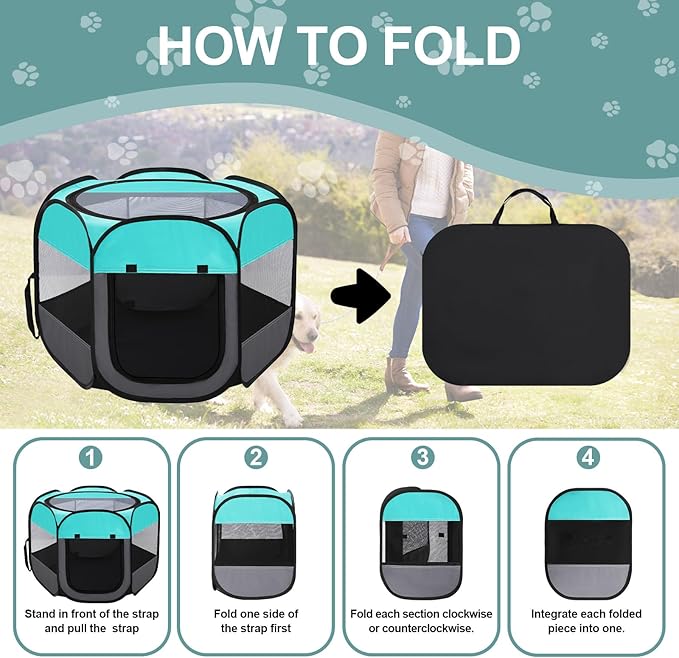 HOW TO FOLD

1
Stand in front of the strap and pull the strap

2
Fold one side of the strap first

3
Fold each section clockwise or counterclockwise.

4
Integrate each folded piece into one.