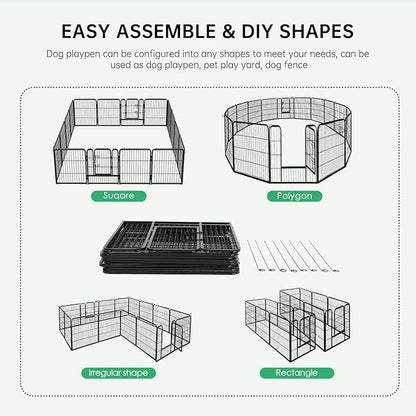 EASY ASSEMBLE & DIY SHAPES

Dog playpen can be configured into any shapes to meet your needs, can be used as dog playpen, pet play yard, dog fence

Suqare

Polygon

Irregular shape

Rectangle