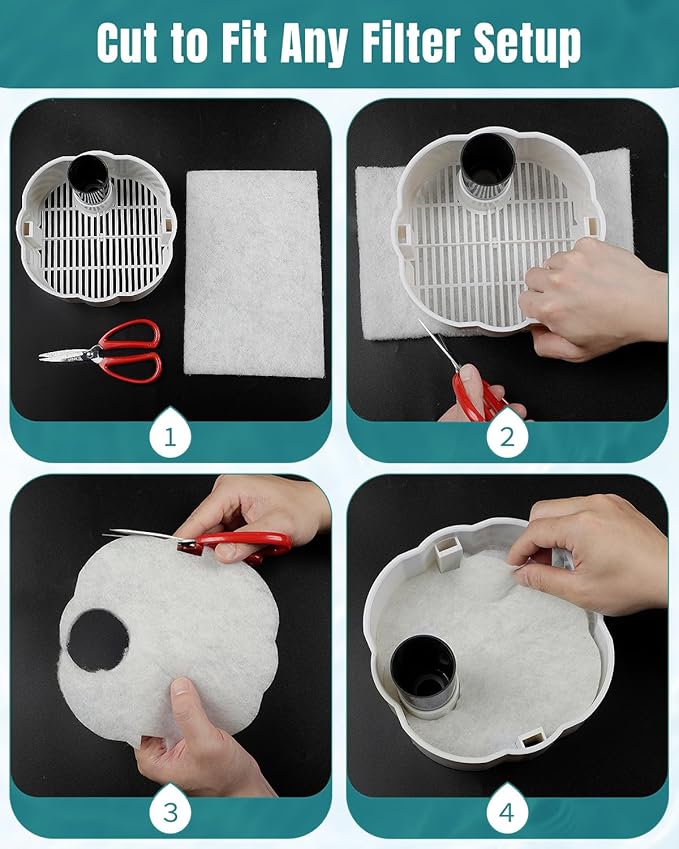 Cut to Fit Any Filter Setup

1

2

3

4