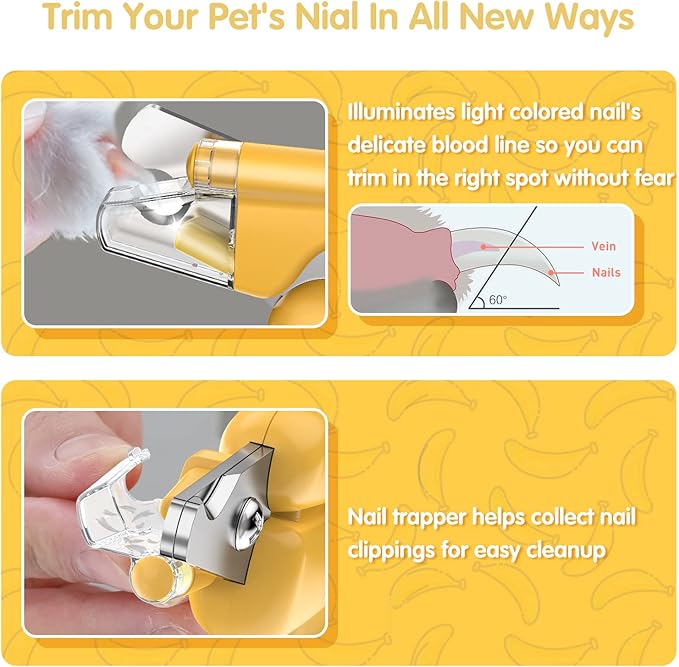 Trim Your Pet's Nial In All New Ways

Illuminates light colored nail's delicate blood line so you can trim in the right spot without fear

Vein

Nails

60°

Nail trapper helps collect nail clippings for easy cleanup