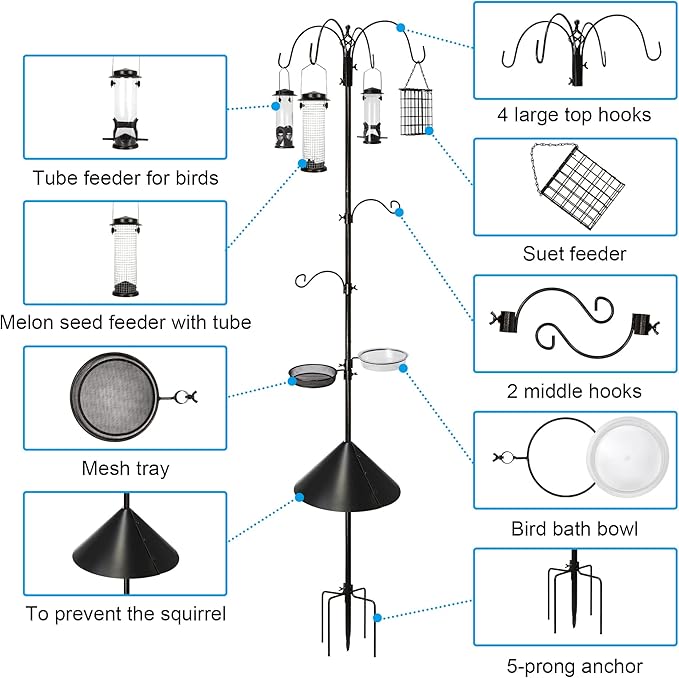 Tube feeder for birds

Melon seed feeder with tube

Mesh tray

To prevent the squirrel

4 large top hooks

Suet feeder

2 middle hooks

Bird bath bowl

5-prong anchor