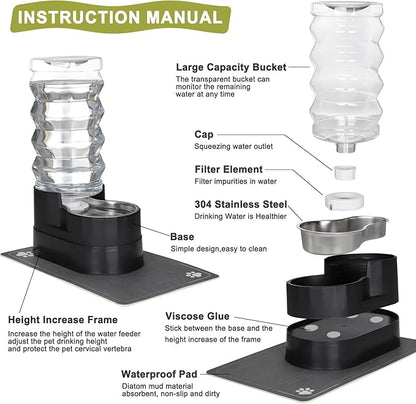 INSTRUCTION MANUAL

Large Capacity Bucket
The transparent bucket can monitor the remaining water at any time

Cap
Squeezing water outlet

Filter Element
Filter impurities in water

304 Stainless Steel
Drinking Water is Healthier

Base
Simple design,easy to clean

Height Increase Frame
Increase the height of the water feeder adjust the pet drinking height and protect the pet cervical vertebra

Viscose Glue
Stick between the base and the height increase of the frame

Waterproof Pad
Diatom mud material absorbent, non-slip and dirty