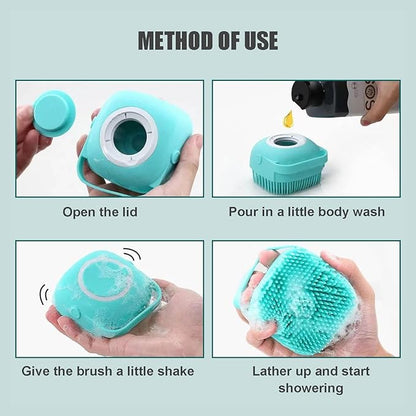 METHOD OF USE

Open the lid

Pour in a little body wash

Give the brush a little shake

Lather up and start showering