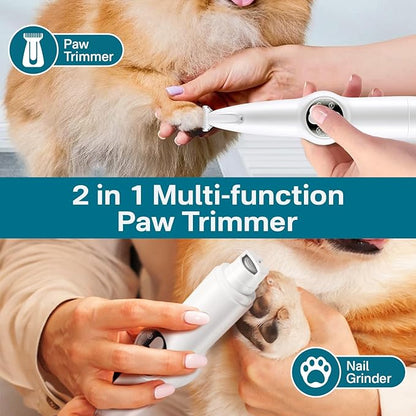 Paw Trimmer

2 in 1 Multi-function Paw Trimmer

Nail Grinder