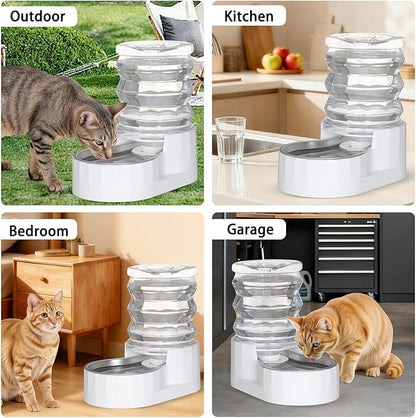 Outdoor

Kitchen

Bedroom

Garage