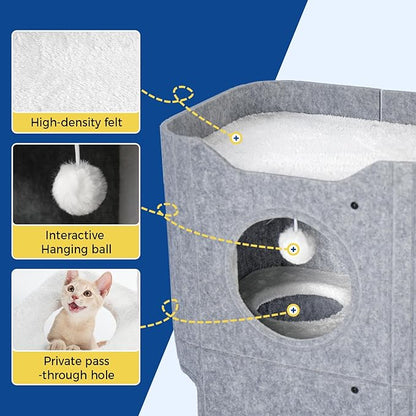 High-density felt

Interactive
Hanging ball

Private pass
-through hole