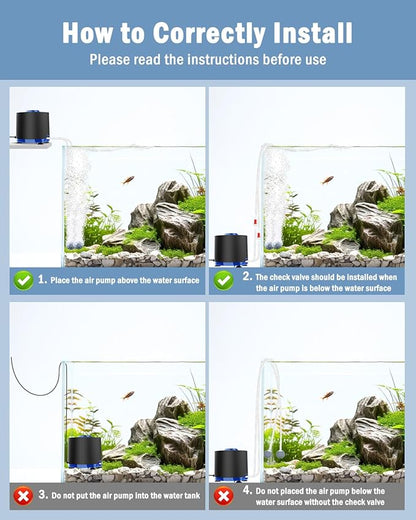 How to Correctly Install
Please read the instructions before use

1. Place the air pump above the water surface

2. The check valve should be installed when the air pump is below the water surface

3. Do not put the air pump into the water tank

4. Do not placed the air pump below the water surface without the check valve