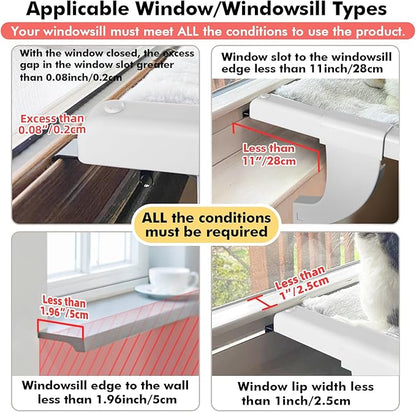 Applicable Window/Windowsill Types

Your windowsill must meet ALL the conditions to use the product.

With the window closed, the excess gap in the window slot greater than 0.08inch/0.2cm

Excess than 0.08"/0.2cm

Window slot to the windowsill edge less than 11inch/28cm

Less than 11"/28cm

ALL the conditions must be required

Less than 1.96"/5cm

Windowsill edge to the wall less than 1.96inch/5cm

Less than 1"/2.5cm

Window lip width less than 1inch/2.5cm