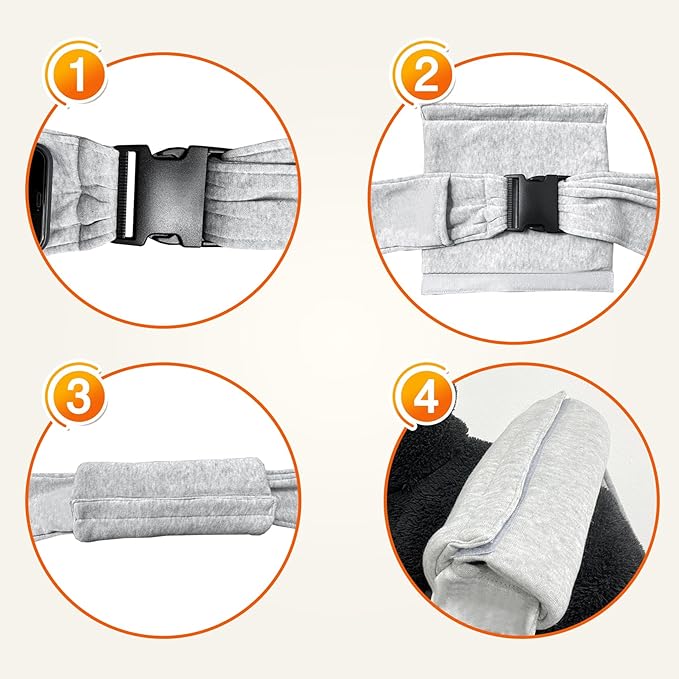 1

2

3

4