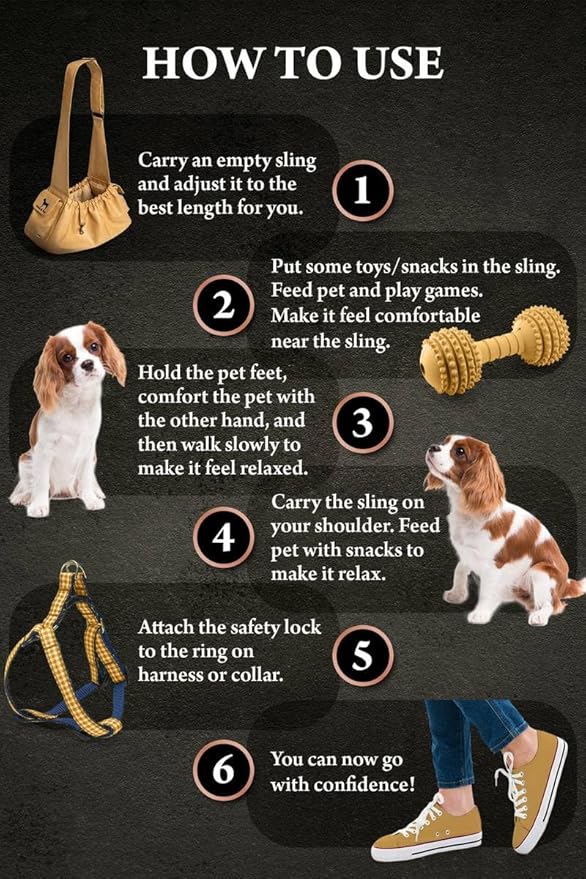 HOW TO USE

Carry an empty sling and adjust it to the best length for you.

1

2

Put some toys/snacks in the sling. Feed pet and play games. Make it feel comfortable near the sling.

Hold the pet feet, comfort the pet with the other hand, and then walk slowly to make it feel relaxed.

3

4

Carry the sling on your shoulder. Feed pet with snacks to make it relax.

Attach the safety lock to the ring on harness or collar.

5

6

You can now go with confidence!