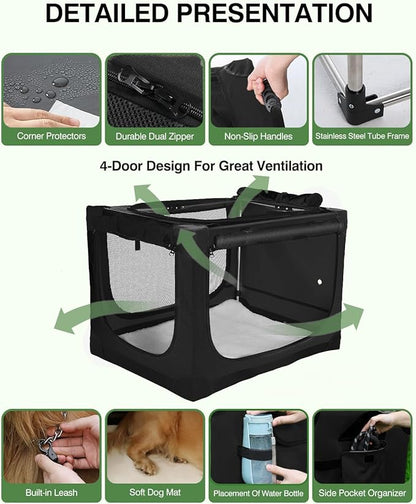 DETAILED PRESENTATION

Corner Protectors

Durable Dual Zipper

Non-Slip Handles

Stainless Steel Tube Frame

4-Door Design For Great Ventilation

Built-in Leash

Soft Dog Mat

Placement Of Water Bottle

Side Pocket Organizer