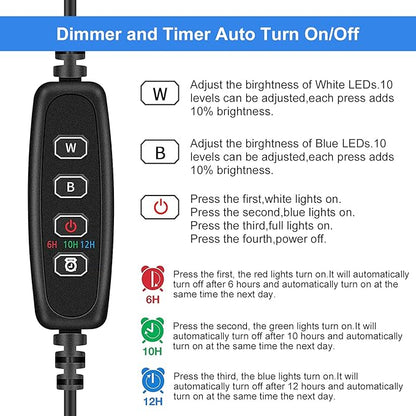 Dimmer and Timer Auto Turn On/Off

W
B
6H 10H 12H

W Adjust the birghtness of White LEDs.10 levels can be adjusted,each press adds 10% brightness.

B Adjust the birghtness of Blue LEDs.10 levels can be adjusted,each press adds 10% brightness.

Press the first,white lights on.
Press the second,blue lights on.
Press the third,full lights on.
Press the fourth,power off.

6H Press the first, the red lights turn on.It will automatically turn off after 6 hours and automatically turn on at the same time the next day.

10H Press the second, the green lights turn on.It will automatically turn off after 10 hours and automatically turn on at the same time the next day.

12H Press the third, the blue lights turn on.It will automatically turn off after 12 hours and automatically turn on at the same time the next day.