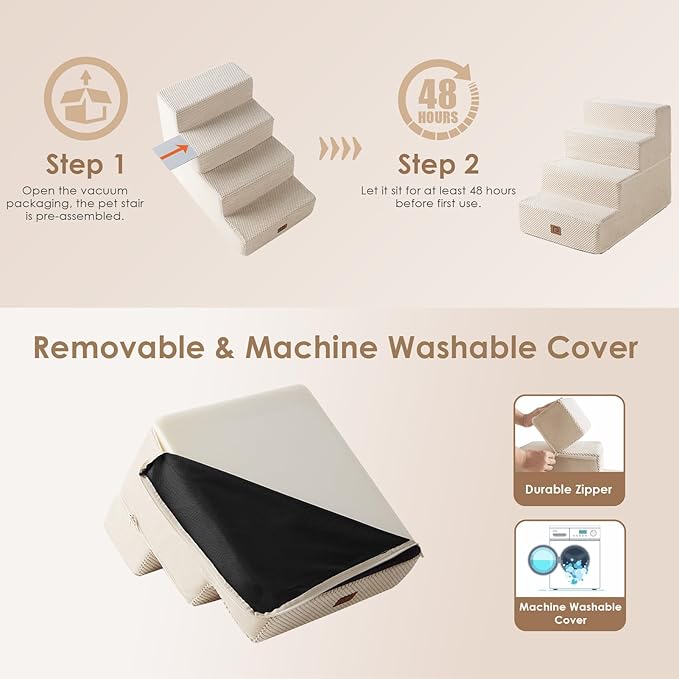 Step 1
Open the vacuum packaging, the pet stair is pre-assembled.

48 HOURS

Step 2
Let it sit for at least 48 hours before first use.

Removable & Machine Washable Cover

Durable Zipper

Machine Washable Cover