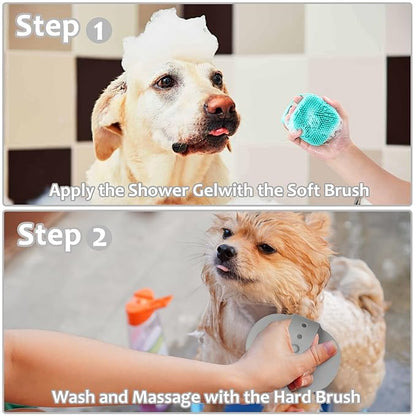 Step 1

Apply the Shower Gelwith the Soft Brush

Step 2

Wash and Massage with the Hard Brush