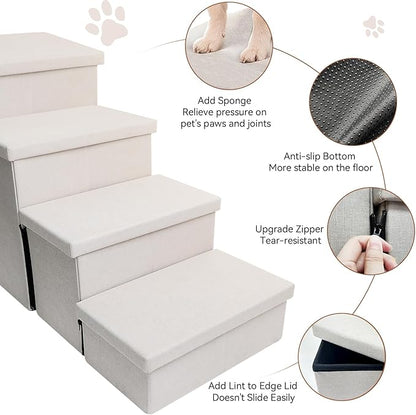 Add Sponge
Relieve pressure on pet's paws and joints

Anti-slip Bottom
More stable on the floor

Upgrade Zipper
Tear-resistant

Add Lint to Edge Lid
Doesn't Slide Easily