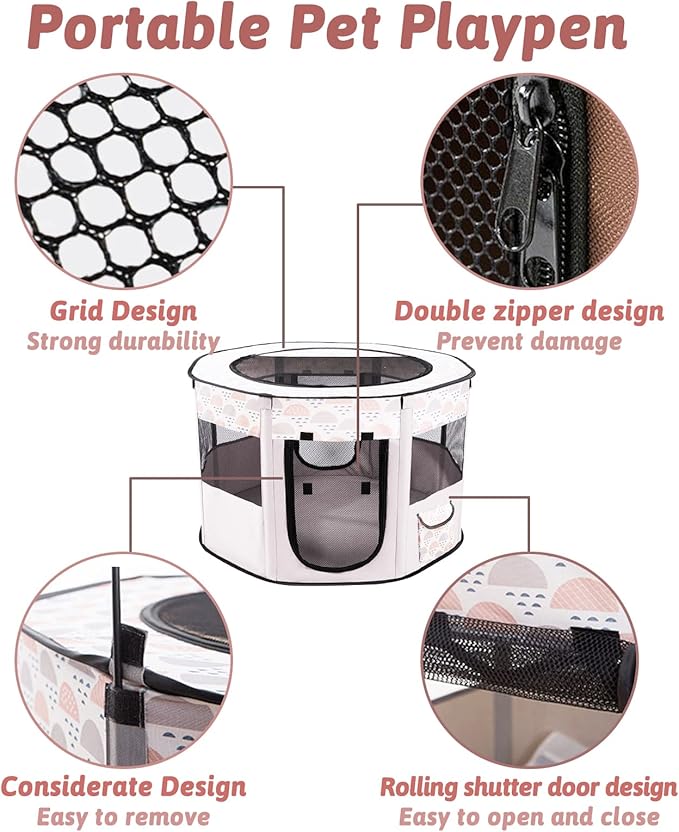 Portable Pet Playpen

Grid Design
Strong durability

Double zipper design
Prevent damage

Considerate Design
Easy to remove

Rolling shutter door design
Easy to open and close