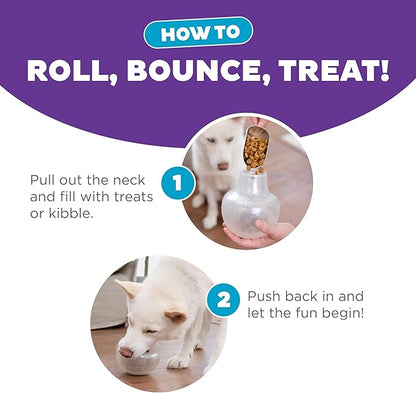 HOW TO
ROLL, BOUNCE, TREAT!

1
Pull out the neck and fill with treats or kibble.

2
Push back in and let the fun begin!