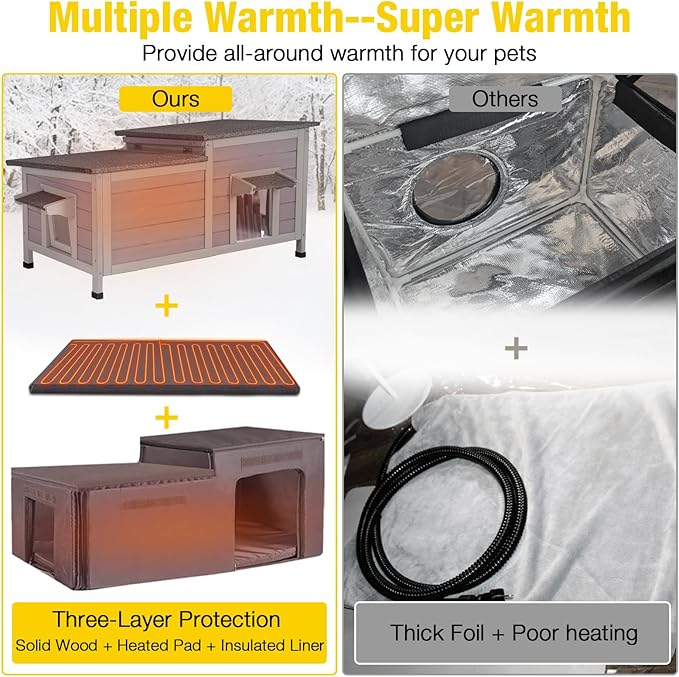 Multiple Warmth--Super Warmth

Provide all-around warmth for your pets

Ours

+

+

Three-Layer Protection

Solid Wood + Heated Pad + Insulated Liner

Others

+

Thick Foil + Poor heating