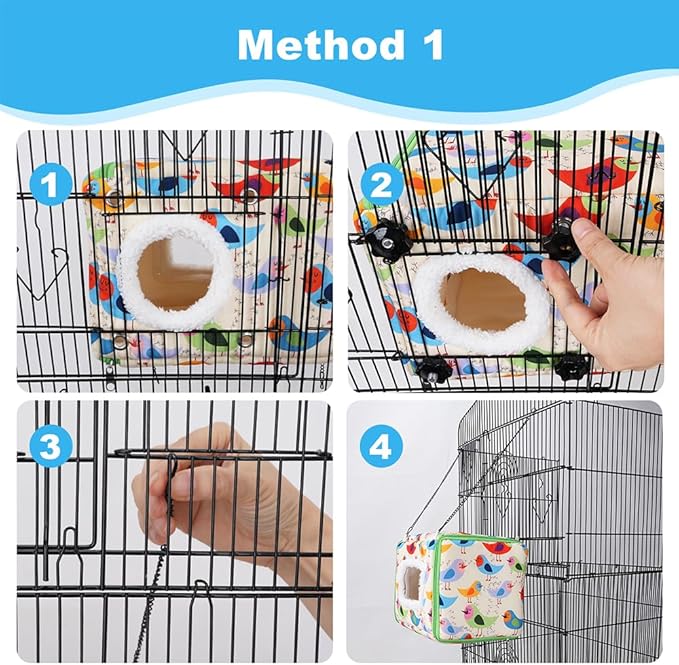 Method 1

1

2

3

4