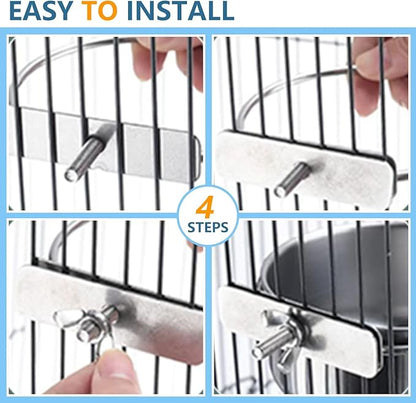 EASY TO INSTALL

4
STEPS