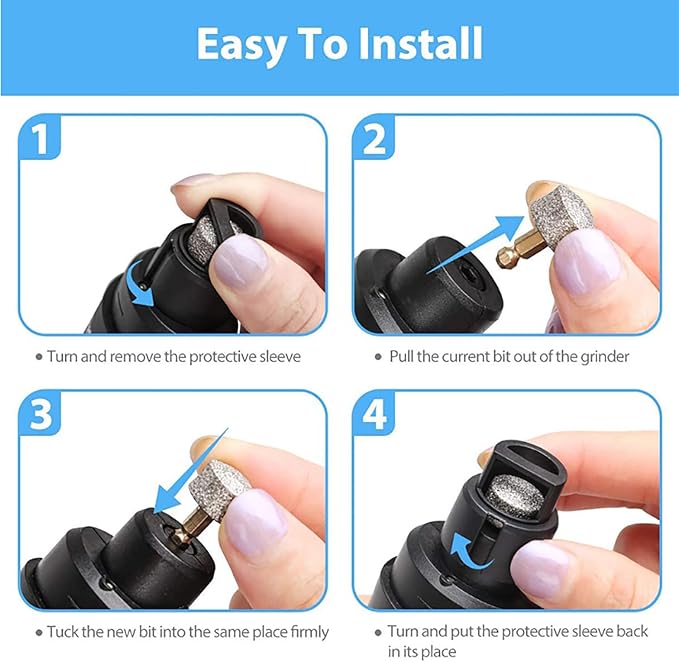 Easy To Install

1

• Turn and remove the protective sleeve

2

• Pull the current bit out of the grinder

3

• Tuck the new bit into the same place firmly

4

• Turn and put the protective sleeve back in its place