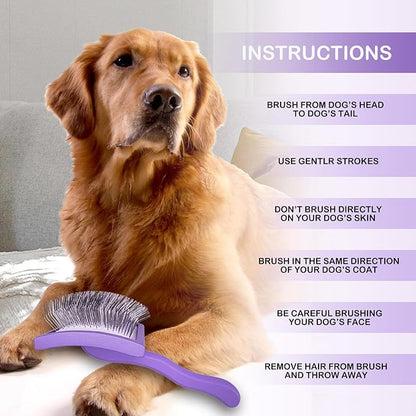 INSTRUCTIONS

BRUSH FROM DOG'S HEAD TO DOG'S TAIL

USE GENTLR STROKES

DON'T BRUSH DIRECTLY ON YOUR DOG'S SKIN

BRUSH IN THE SAME DIRECTION OF YOUR DOG'S COAT

BE CAREFUL BRUSHING YOUR DOG'S FACE

REMOVE HAIR FROM BRUSH AND THROW AWAY