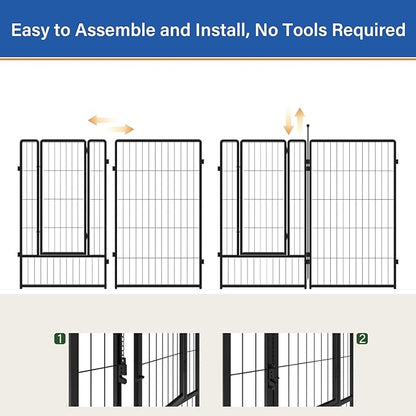 Easy to Assemble and Install, No Tools Required

1

2