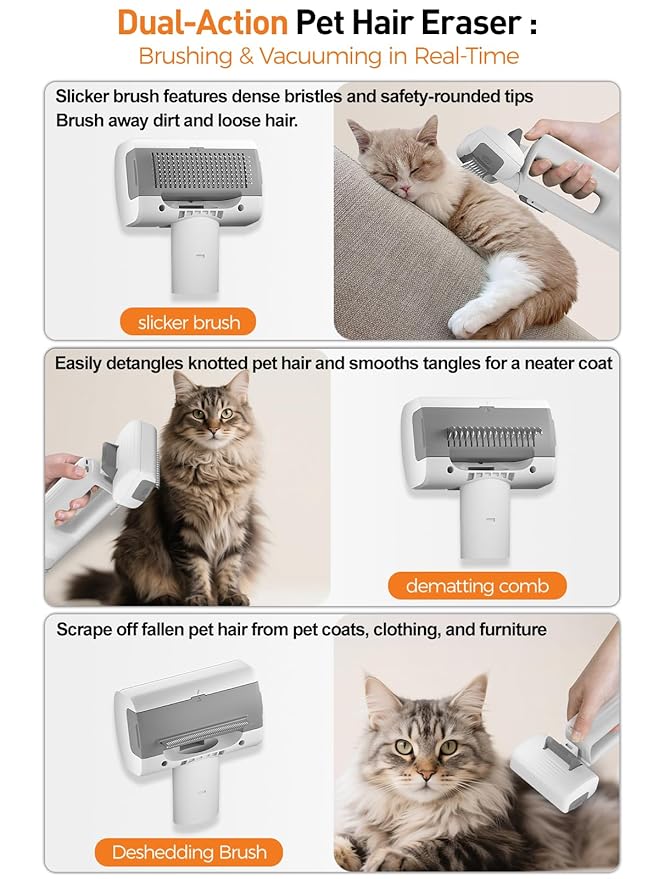 Dual-Action Pet Hair Eraser :
Brushing & Vacuuming in Real-Time

Slicker brush features dense bristles and safety-rounded tips
Brush away dirt and loose hair.

slicker brush

Easily detangles knotted pet hair and smooths tangles for a neater coat

dematting comb

Scrape off fallen pet hair from pet coats, clothing, and furniture

Deshedding Brush