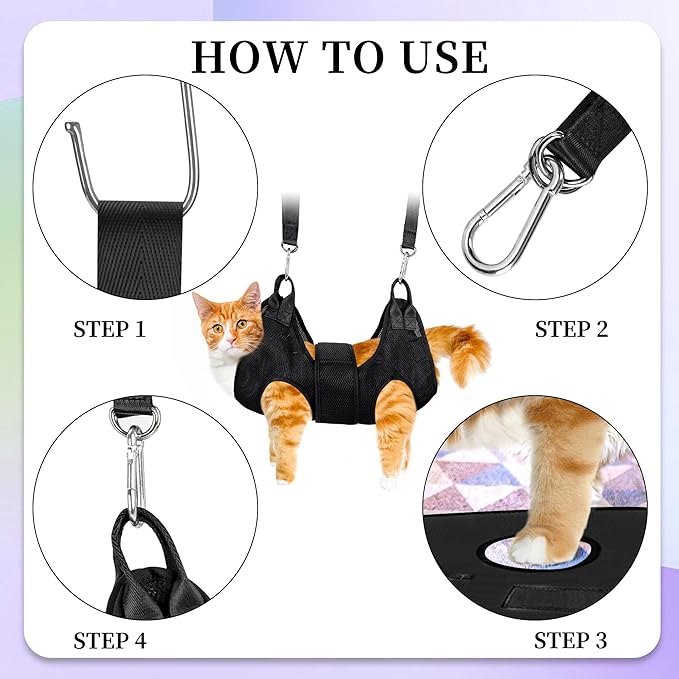 HOW TO USE

STEP 1

STEP 2

STEP 4

STEP 3