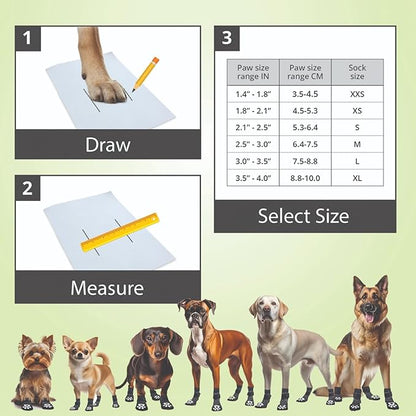 1

Draw

2

Measure

3

| Paw size range IN | Paw size range CM | Sock size |
|---|---|---|
| 1.4" - 1.8" | 3.5-4.5 | XXS |
| 1.8" - 2.1" | 4.5-5.3 | XS |
| 2.1" - 2.5" | 5.3-6.4 | S |
| 2.5" - 3.0" | 6.4-7.5 | M |
| 3.0" - 3.5" | 7.5-8.8 | L |
| 3.5" - 4.0" | 8.8-10.0 | XL |

Select Size