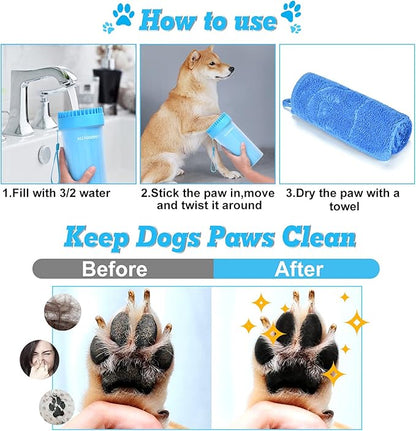 How to use

1.Fill with 3/2 water

2.Stick the paw in,move and twist it around

3.Dry the paw with a towel

Keep Dogs Paws Clean

Before

After